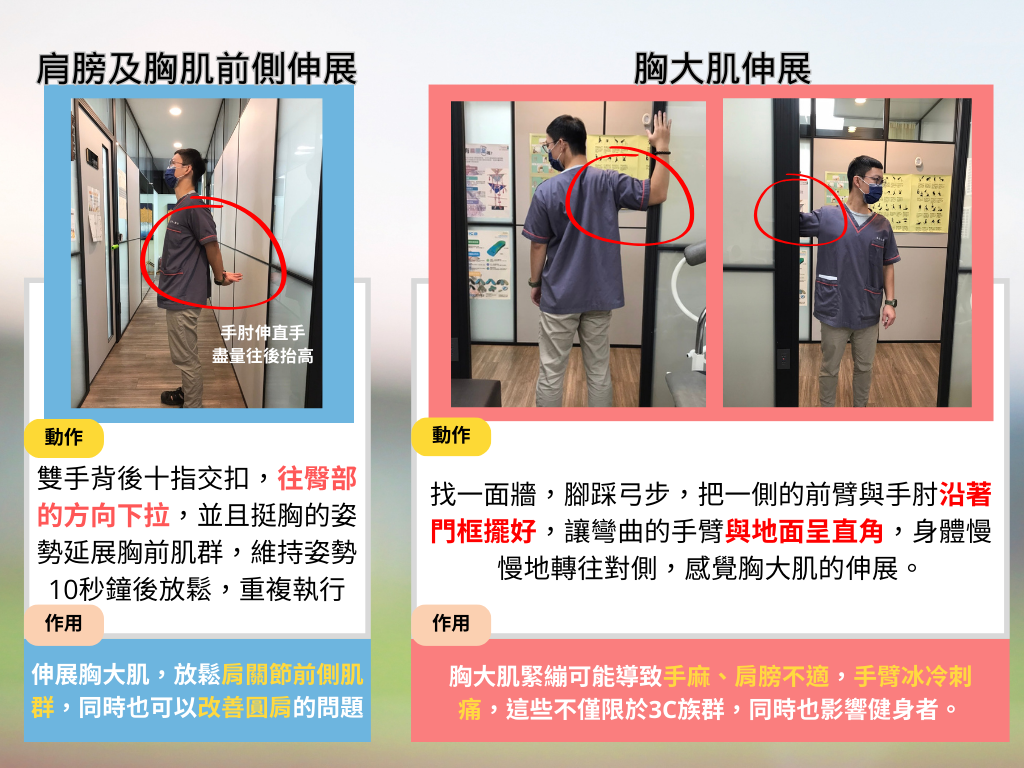 肩膀及胸肌前側伸展

手肘伸直手盡量往後抬高

動作

雙手背後十指交扣，往臀部的方向下拉，並且挺胸的姿勢延展胸前肌群，維持姿勢10秒鐘後放鬆，重複執行

作用

伸展胸大肌，放鬆肩關節前側肌群，同時也可以改善圓肩的問題

胸大肌伸展

動作

找一面牆，腳踩弓步，把一側的前臂與手肘沿著門框擺好，讓彎曲的手臂與地面呈直角，身體慢慢地轉往對側，感覺胸大肌的伸展。

作用

胸大肌緊繃可能導致手麻、肩膀不適，手臂冰冷刺痛，這些不僅限於3C族群，同時也影響健身者。